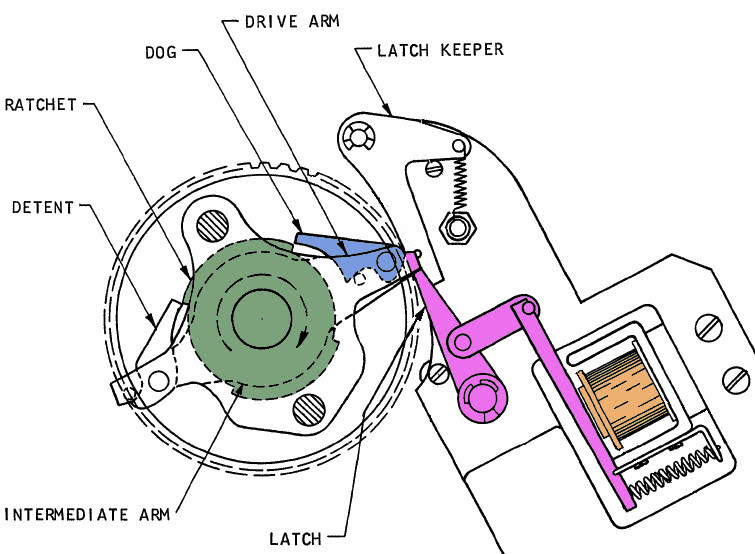 DRIVE ARM
DOG
LATCH KEEPER
RATCHET
DETENT
INTERMEDIATE ARM
LATCH