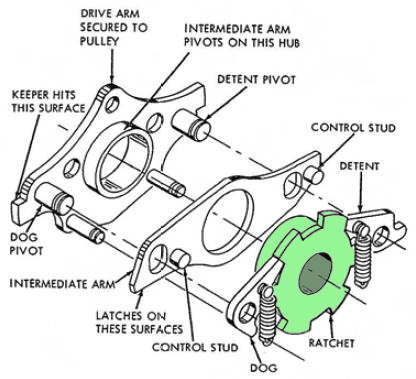 DRIVE ARM SECURED TO PULLEY

INTERMEDIATE ARM PIVOTS ON THIS HUB

DETENT PIVOT

KEEPER HITS THIS SURFACE

CONTROL STUD

DETENT

DOG PIVOT

INTERMEDIATE ARM

LATCHES ON THESE SURFACES

CONTROL STUD

RATCHET

DOG