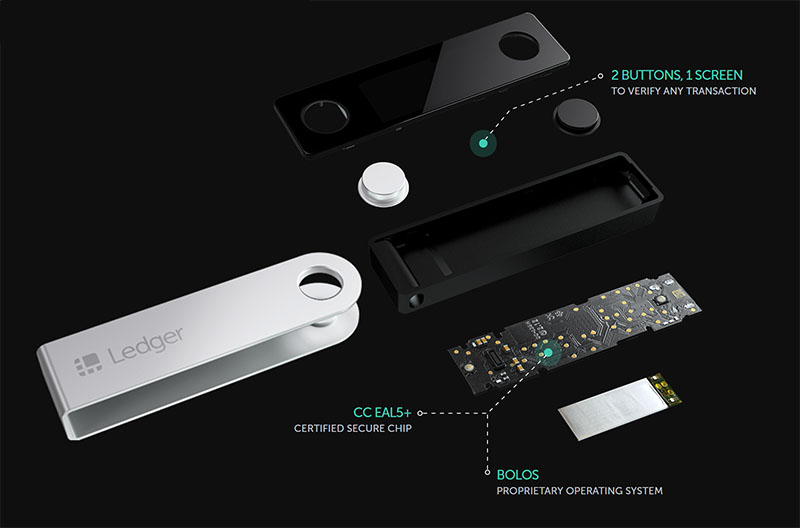 2 BUTTONS, 1 SCREEN
TO VERIFY ANY TRANSACTION

Ledger

CC EAL5+
CERTIFIED SECURE CHIP

BOLOS
PROPRIETARY OPERATING SYSTEM