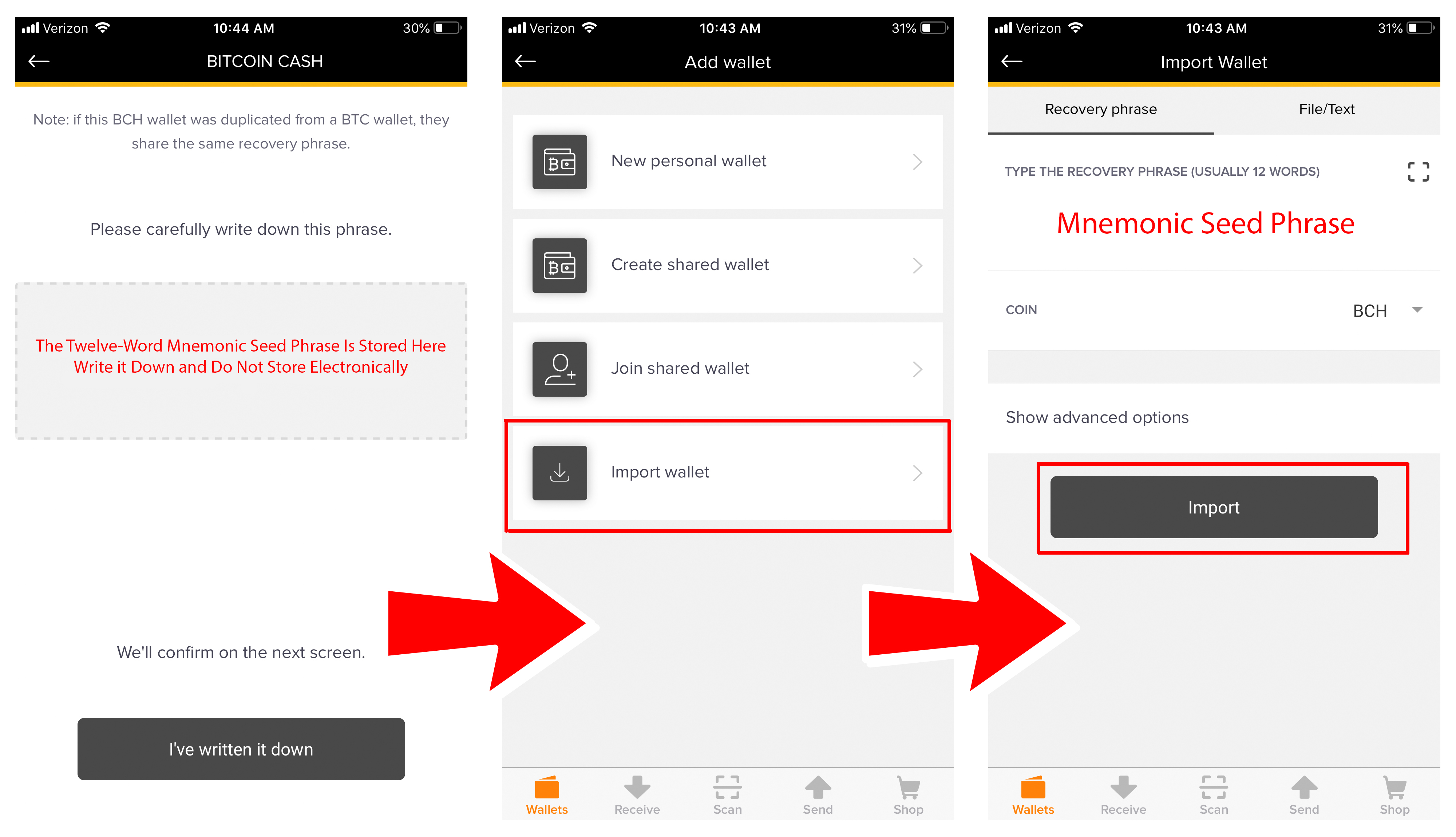 Verizon 10:44 AM 30%

BITCOIN CASH

Note: if this BCH wallet was duplicated from a BTC wallet, they share the same recovery phrase.

Please carefully write down this phrase.

The Twelve-Word Mnemonic Seed Phrase Is Stored Here
Write it Down and Do Not Store Electronically

We'll confirm on the next screen.

I've written it down

Verizon 10:43 AM 31%

Add wallet

New personal wallet

Create shared wallet

Join shared wallet

Import wallet

Wallets Receive Scan Send Shop

Verizon 10:43 AM 31%

Import Wallet

Recovery phrase File/Text

TYPE THE RECOVERY PHRASE (USUALLY 12 WORDS)

Mnemonic Seed Phrase

COIN BCH

Show advanced options

Import

Wallets Receive Scan Send Shop